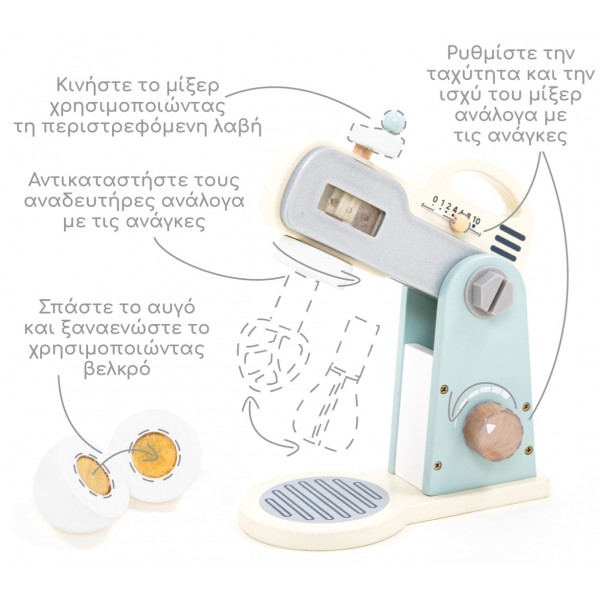 Κινήστε το μίξερ χρησιμοποιώντας τη περιστρεφόμενη λαβή

Ρυθμίστε την ταχύτητα και την ισχύ του μίξερ ανάλογα με τις ανάγκες

Αντικαταστήστε τους αναδευτήρες ανάλογα με τις ανάγκες

0 1 2 4 6 8 10

Σπάστε το αυγό και ξαναενώστε το χρησιμοποιώντας βελκρό