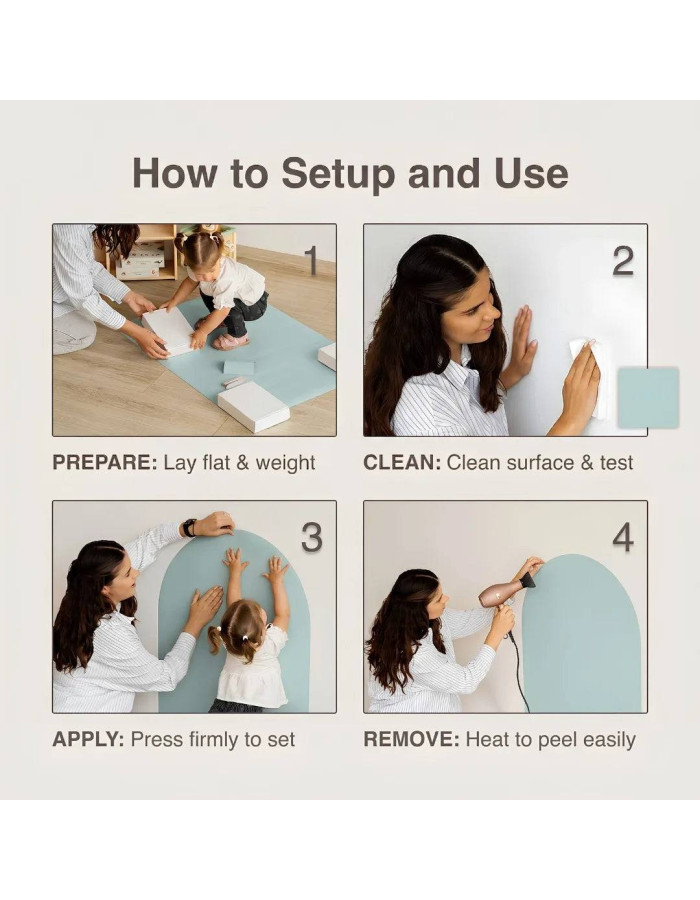 How to Setup and Use

1

PREPARE: Lay flat & weight

2

CLEAN: Clean surface & test

3

APPLY: Press firmly to set

4

REMOVE: Heat to peel easily