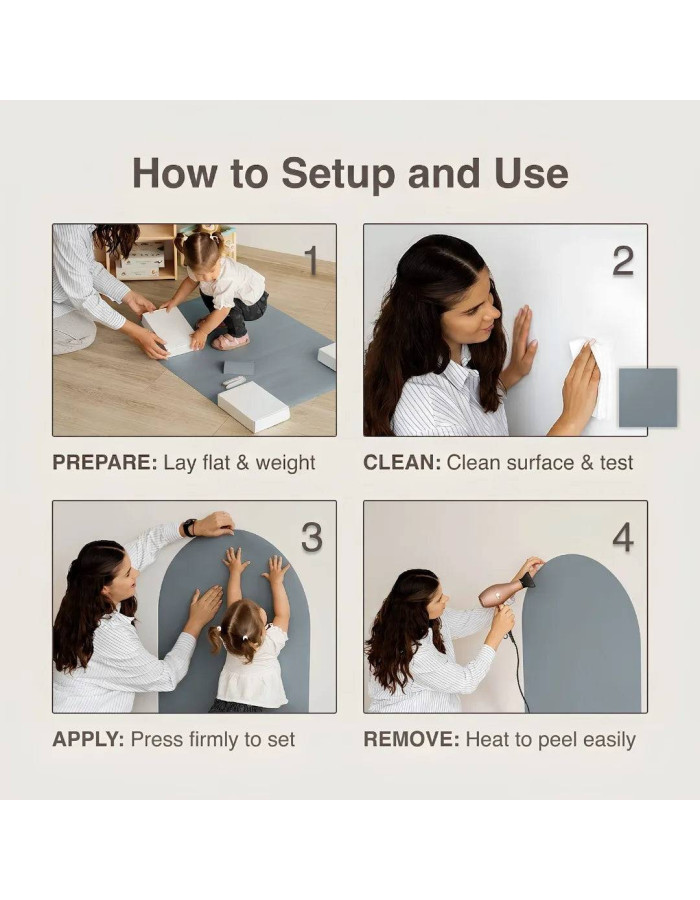 How to Setup and Use

1

PREPARE: Lay flat & weight

2

CLEAN: Clean surface & test

3

APPLY: Press firmly to set

4

REMOVE: Heat to peel easily